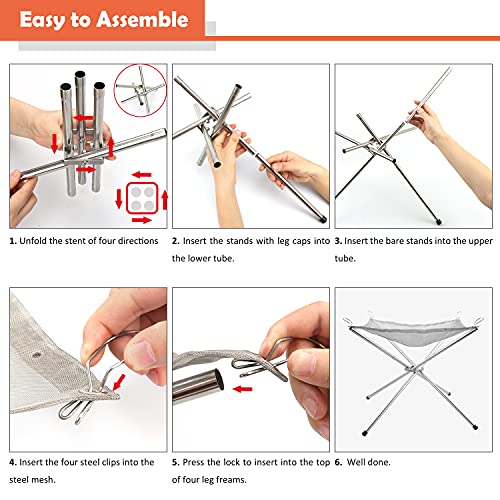 Easy to Assemble

1. Unfold the stent of four directions

2. Insert the stands with leg caps into the lower tube.

3. Insert the bare stands into the upper tube.

4. Insert the four steel clips into the steel mesh.

5. Press the lock to insert into the top of four leg freams.

6. Well done.