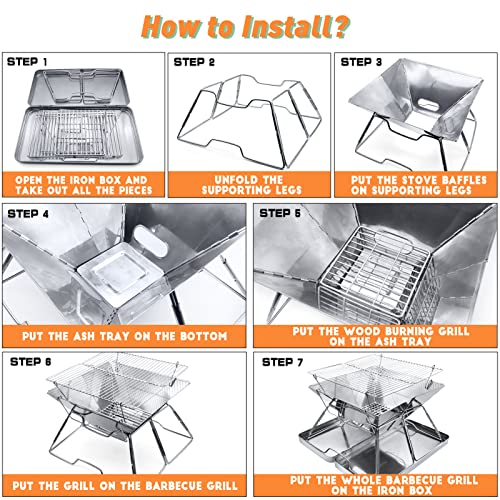 How to Install?

STEP 1

OPEN THE IRON BOX AND TAKE OUT ALL THE PIECES

STEP 2

UNFOLD THE SUPPORTING LEGS

STEP 3

PUT THE STOVE BAFFLES ON SUPPORTING LEGS

STEP 4

PUT THE ASH TRAY ON THE BOTTOM

STEP 5

PUT THE WOOD BURNING GRILL ON THE ASH TRAY

STEP 6

PUT THE GRILL ON THE BARBECUE GRILL

STEP 7

PUT THE WHOLE BARBECUE GRILL ON THE IRON BOX